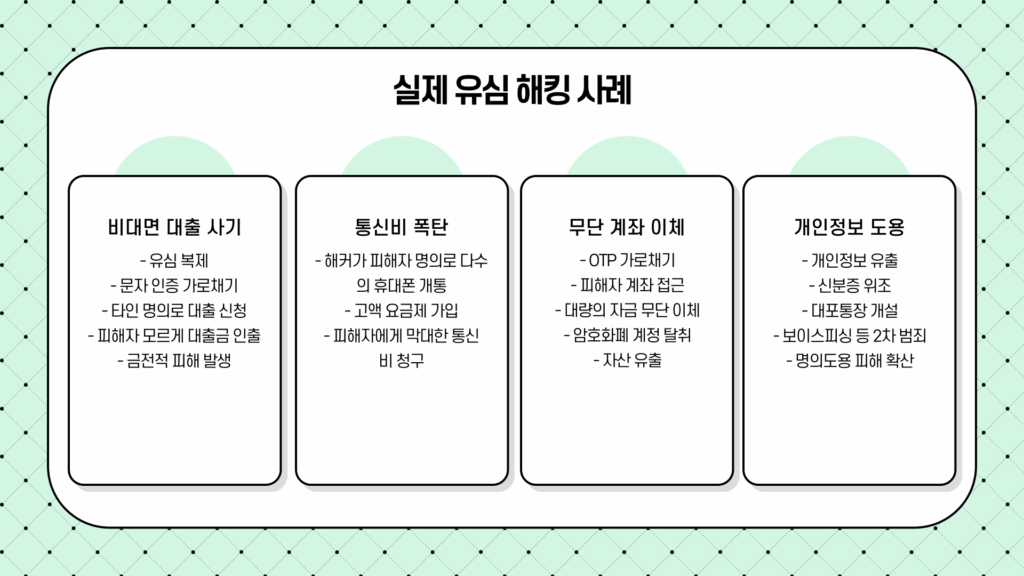 실제 유심 해킹 사례

비대면 대출 사기

- 유심 복제
- 문자 인증 가로채기
- 타인 명의로 대출 신청
- 피해자 모르게 대출금 인출
- 금전적 피해 발생

통신비 폭탄

- 해커가 피해자 명의로 다수의 휴대폰 개통
- 고액 요금제 가입
- 피해자에게 막대한 통신비 청구

무단 계좌 이체

- OTP 가로채기
- 피해자 계좌 접근
- 대량의 자금 무단 이체
- 암호화폐 계정 탈취
- 자산 유출

개인정보 도용

- 개인정보 유출
- 신분증 위조
- 대포통장 개설
- 보이스피싱 등 2차 범죄
- 명의도용 피해 확산